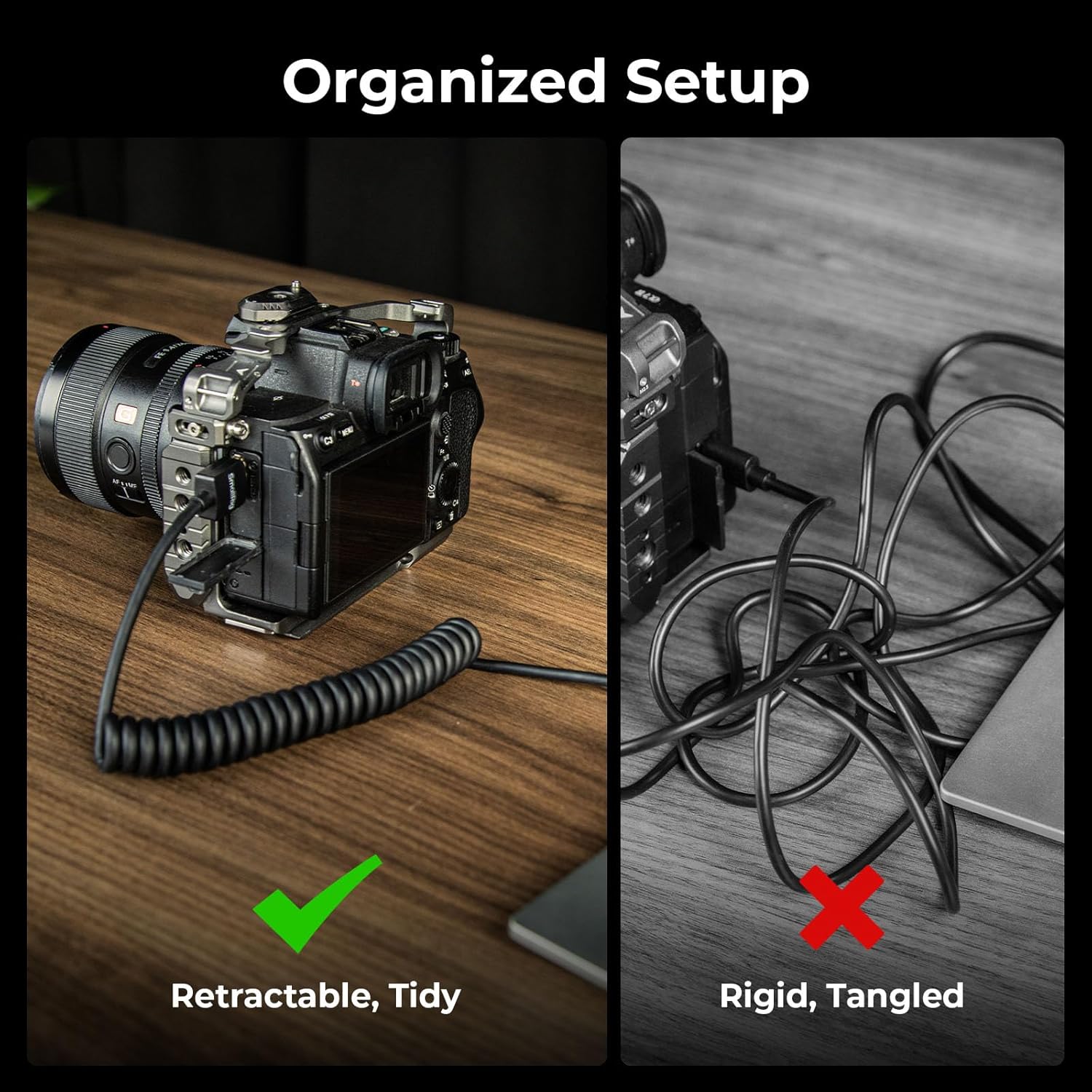 Organized Setup

Retractable, Tidy

Rigid, Tangled