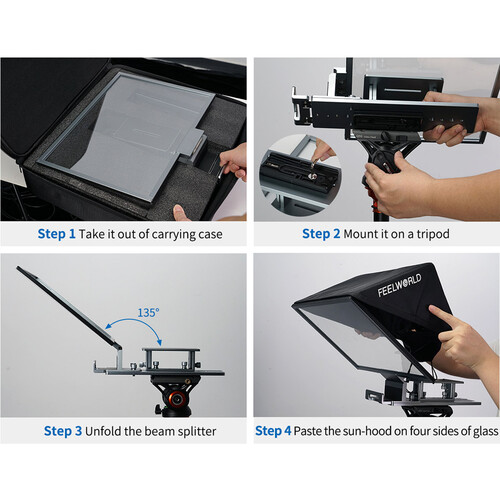 Step 1 Take it out of carrying case

Step 2 Mount it on a tripod

135°

Step 3 Unfold the beam splitter

FEELWORLD

Step 4 Paste the sun-hood on four sides of glass